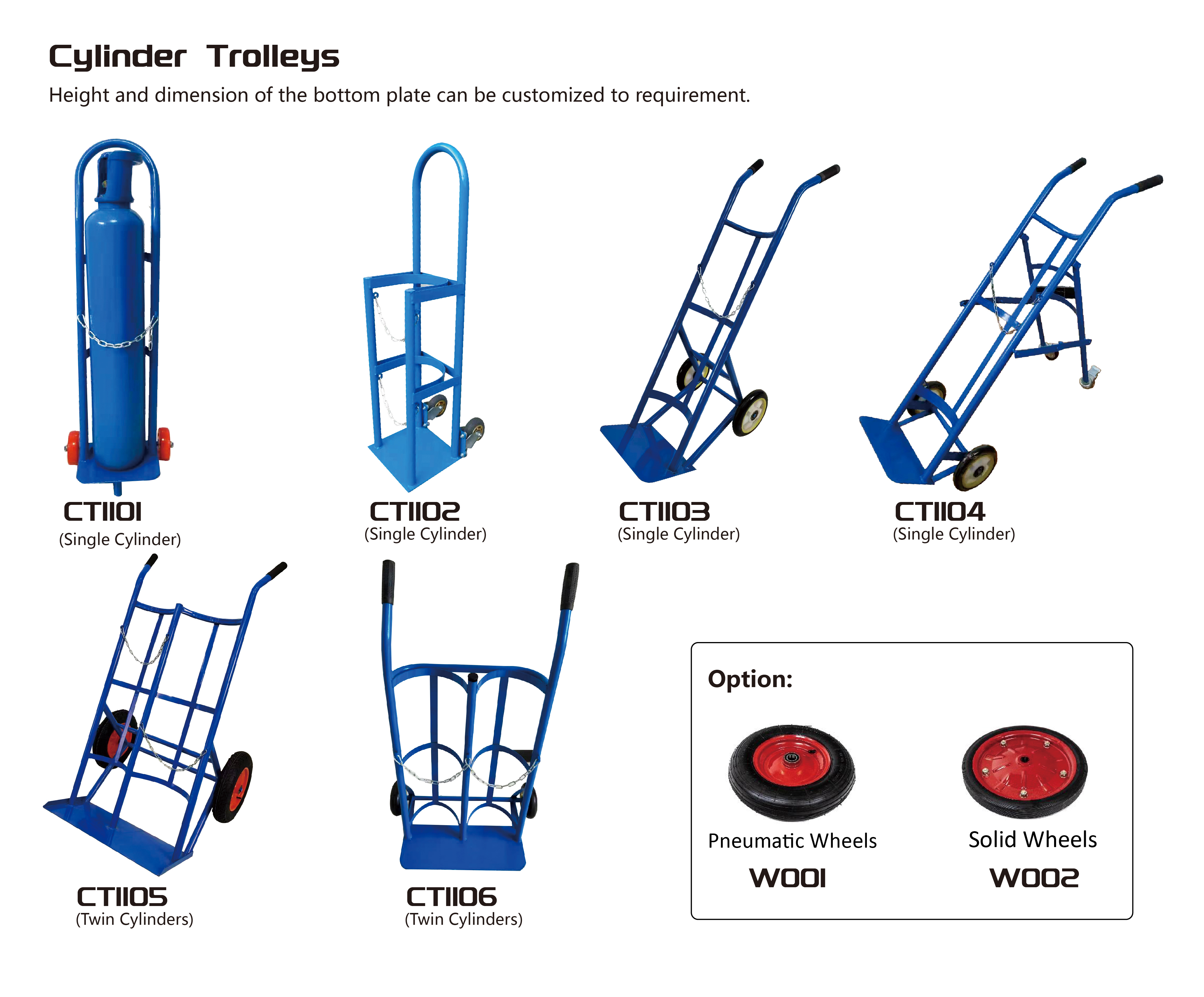 Cylinder Trolleys

Height and dimension of the bottom plate can be customized to requirement.

CT1101
(Single Cylinder)

CT1102
(Single Cylinder)

CT1103
(Single Cylinder)

CT1104
(Single Cylinder)

CT1105
(Twin Cylinders)

CT1106
(Twin Cylinders)

Option:

Pneumatic Wheels
W001

Solid Wheels
W002